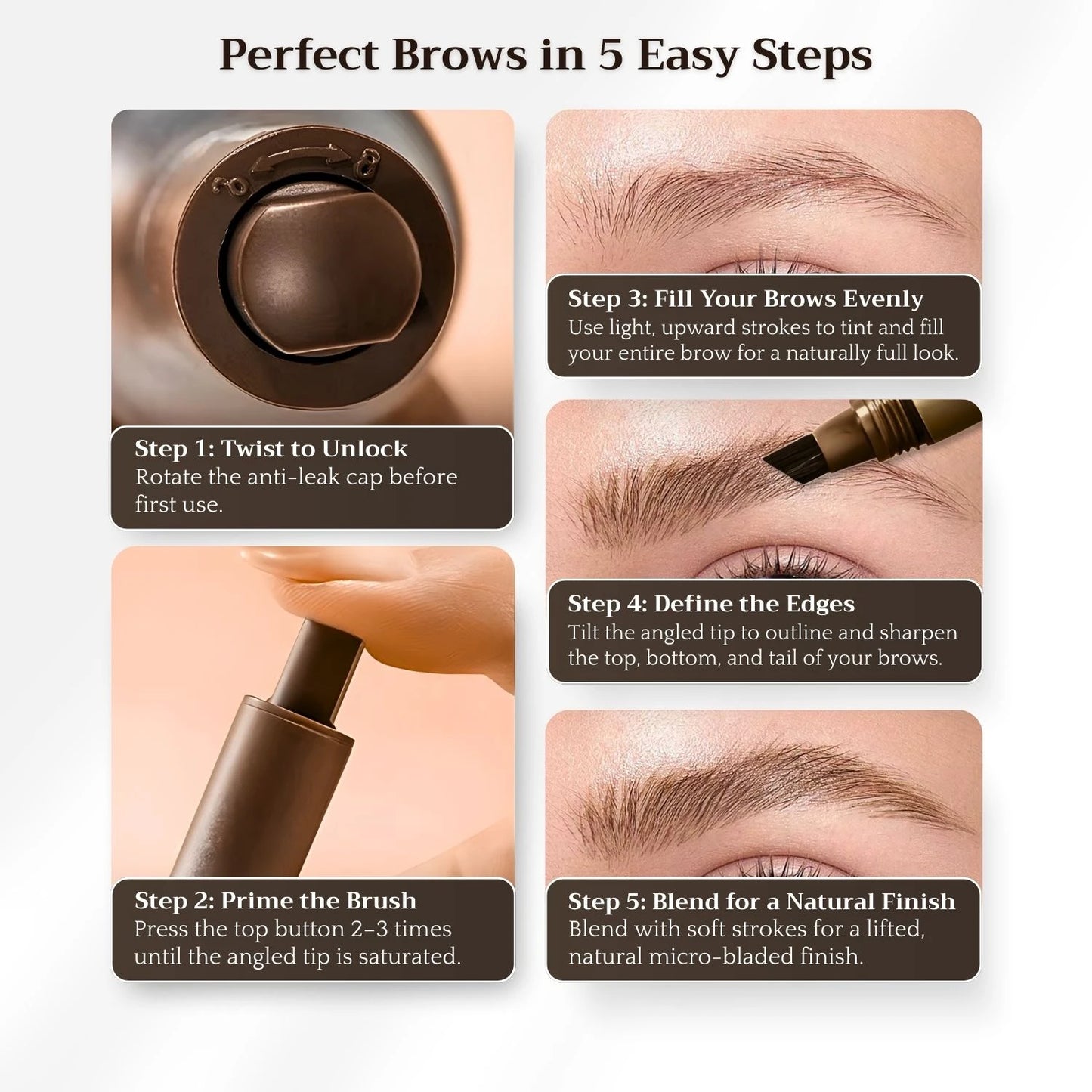 Perfect Brows in 5 Easy Steps

Step 1: Twist to Unlock
Rotate the anti-leak cap before first use.

Step 2: Prime the Brush
Press the top button 2–3 times until the angled tip is saturated.

Step 3: Fill Your Brows Evenly
Use light, upward strokes to tint and fill your entire brow for a naturally full look.

Step 4: Define the Edges
Tilt the angled tip to outline and sharpen the top, bottom, and tail of your brows.

Step 5: Blend for a Natural Finish
Blend with soft strokes for a lifted, natural micro-bladed finish.