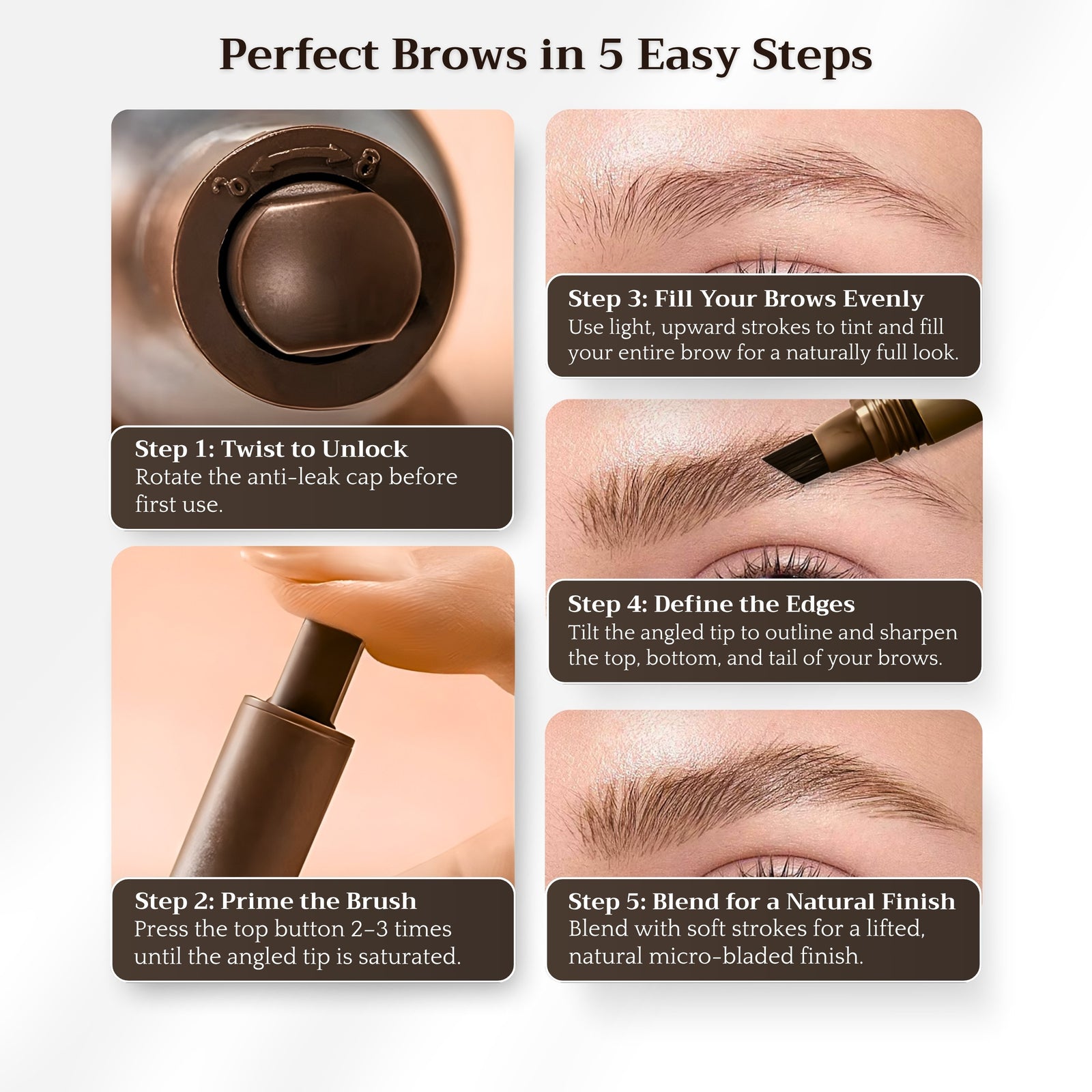 Perfect Brows in 5 Easy Steps

Step 1: Twist to Unlock
Rotate the anti-leak cap before first use.

Step 2: Prime the Brush
Press the top button 2–3 times until the angled tip is saturated.

Step 3: Fill Your Brows Evenly
Use light, upward strokes to tint and fill your entire brow for a naturally full look.

Step 4: Define the Edges
Tilt the angled tip to outline and sharpen the top, bottom, and tail of your brows.

Step 5: Blend for a Natural Finish
Blend with soft strokes for a lifted, natural micro-bladed finish.