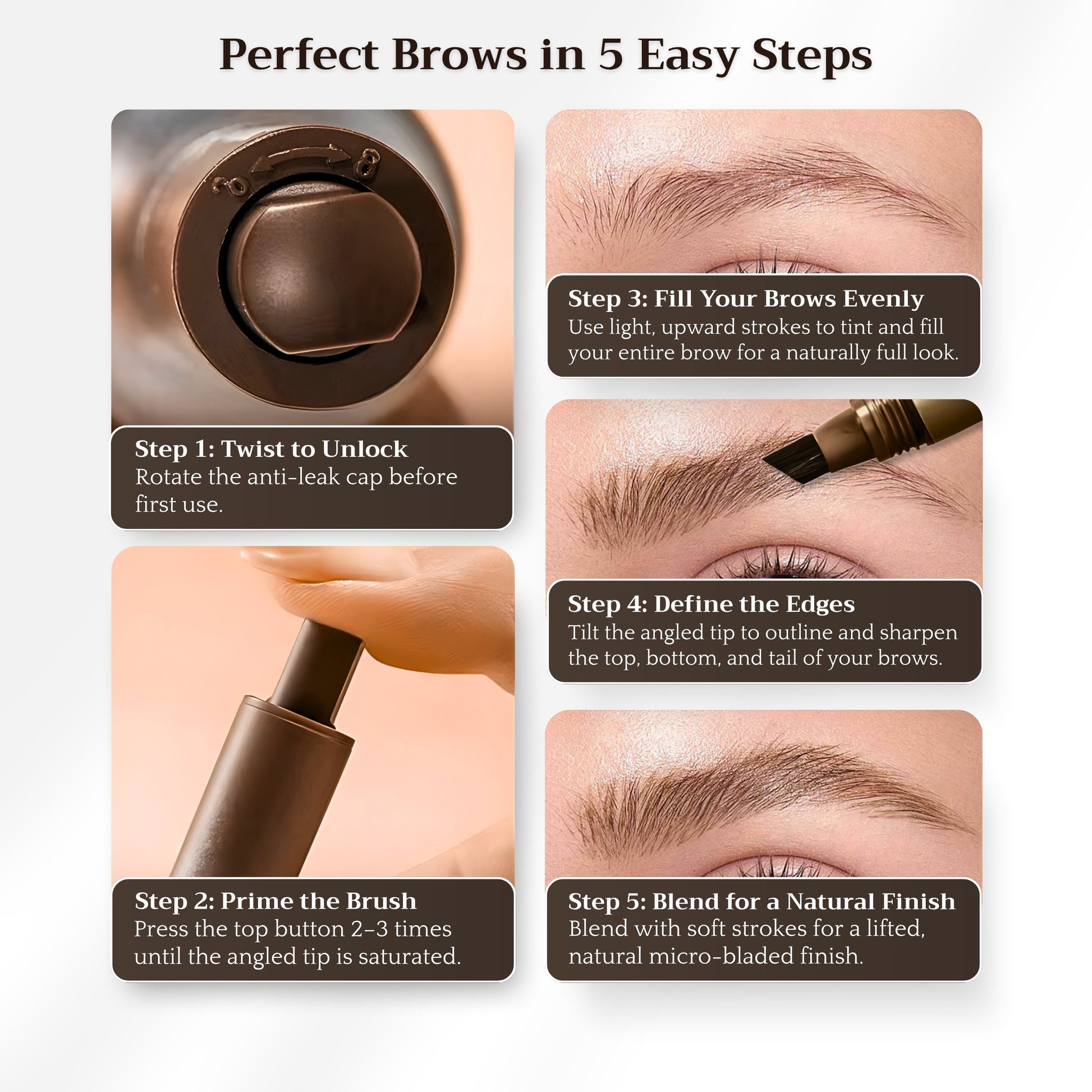 Perfect Brows in 5 Easy Steps

Step 1: Twist to Unlock
Rotate the anti-leak cap before first use.

Step 2: Prime the Brush
Press the top button 2–3 times until the angled tip is saturated.

Step 3: Fill Your Brows Evenly
Use light, upward strokes to tint and fill your entire brow for a naturally full look.

Step 4: Define the Edges
Tilt the angled tip to outline and sharpen the top, bottom, and tail of your brows.

Step 5: Blend for a Natural Finish
Blend with soft strokes for a lifted, natural micro-bladed finish.