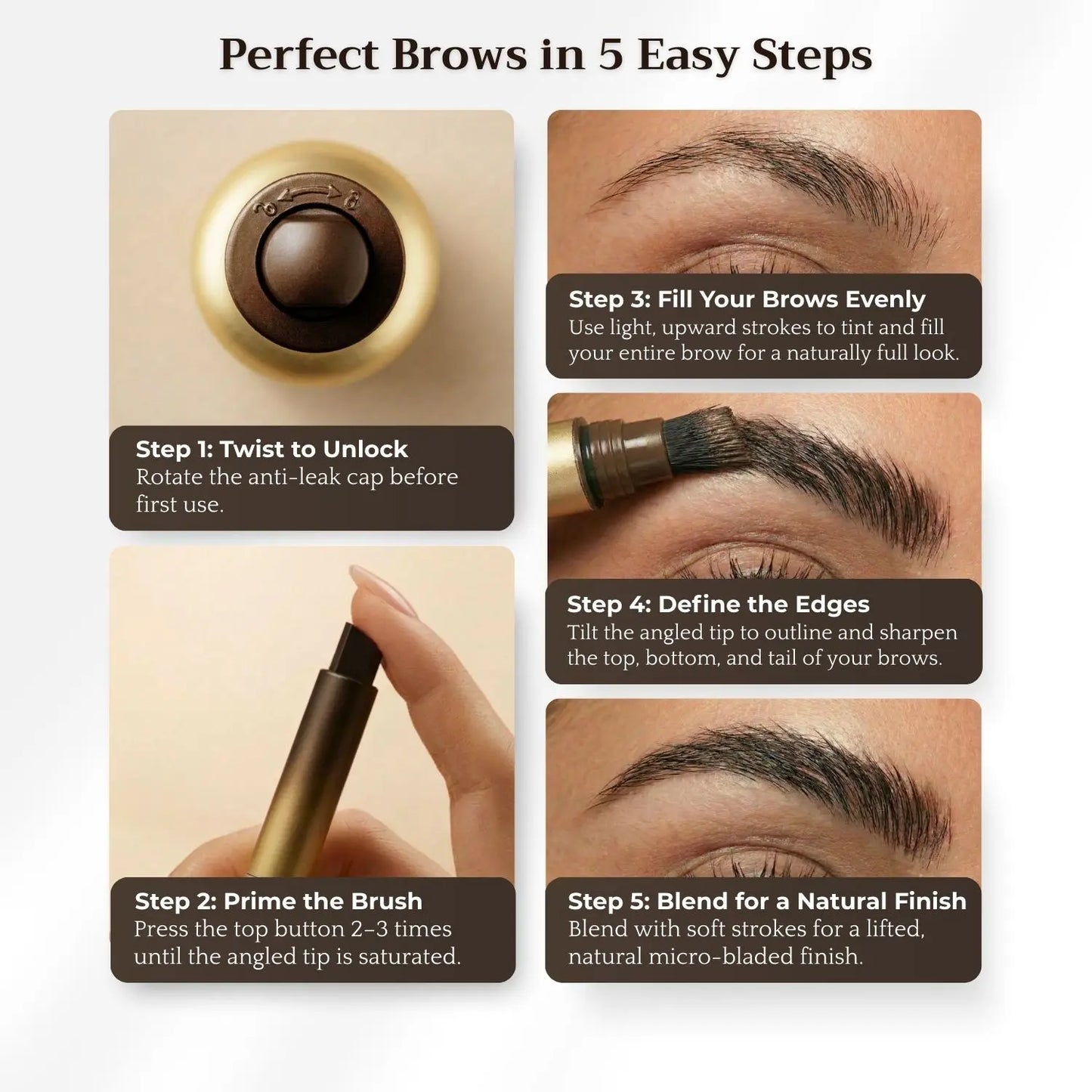 Perfect Brows in 5 Easy Steps

Step 1: Twist to Unlock
Rotate the anti-leak cap before first use.

Step 2: Prime the Brush
Press the top button 2–3 times until the angled tip is saturated.

Step 3: Fill Your Brows Evenly
Use light, upward strokes to tint and fill your entire brow for a naturally full look.

Step 4: Define the Edges
Tilt the angled tip to outline and sharpen the top, bottom, and tail of your brows.

Step 5: Blend for a Natural Finish
Blend with soft strokes for a lifted, natural micro-bladed finish.