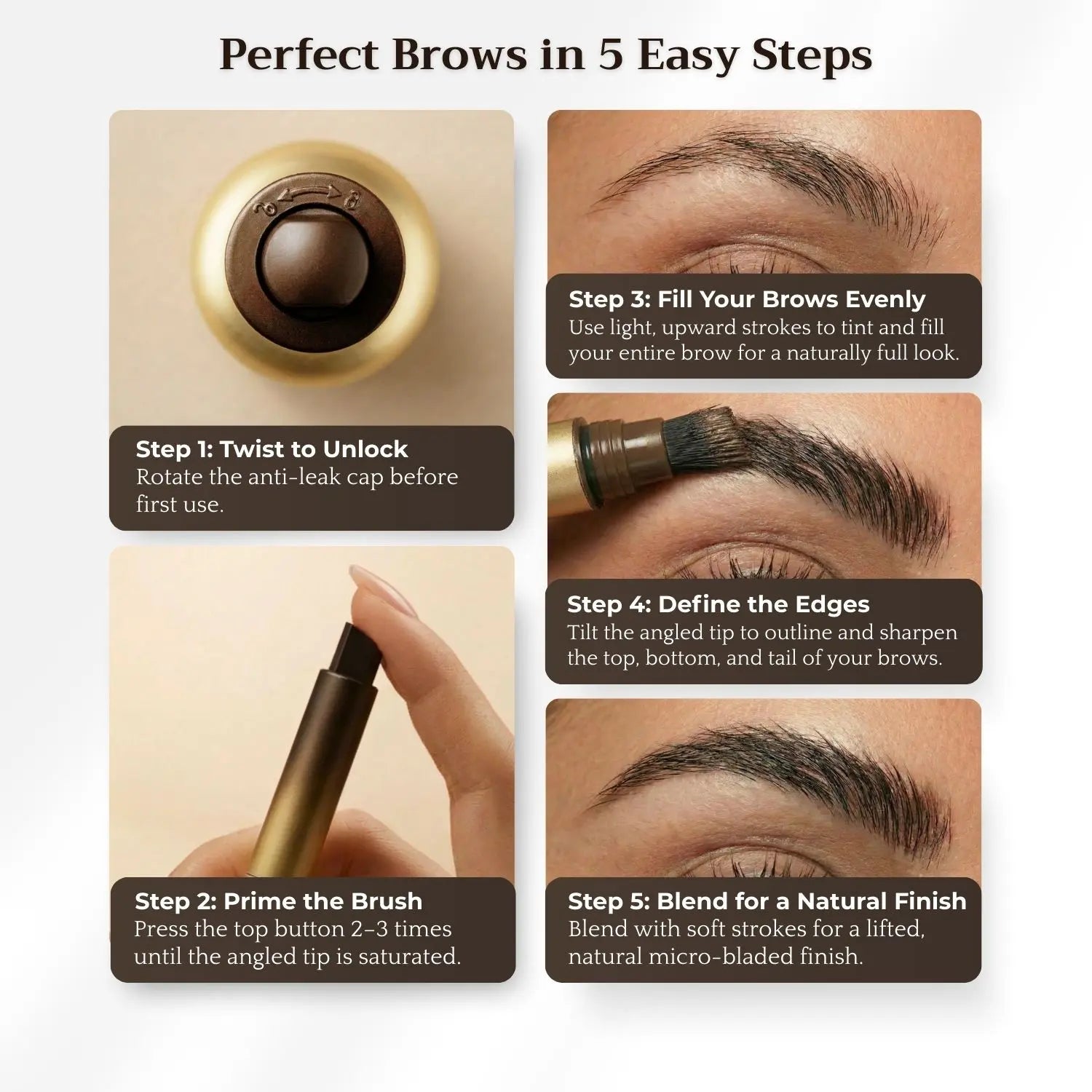 Perfect Brows in 5 Easy Steps

Step 1: Twist to Unlock
Rotate the anti-leak cap before first use.

Step 2: Prime the Brush
Press the top button 2–3 times until the angled tip is saturated.

Step 3: Fill Your Brows Evenly
Use light, upward strokes to tint and fill your entire brow for a naturally full look.

Step 4: Define the Edges
Tilt the angled tip to outline and sharpen the top, bottom, and tail of your brows.

Step 5: Blend for a Natural Finish
Blend with soft strokes for a lifted, natural micro-bladed finish.